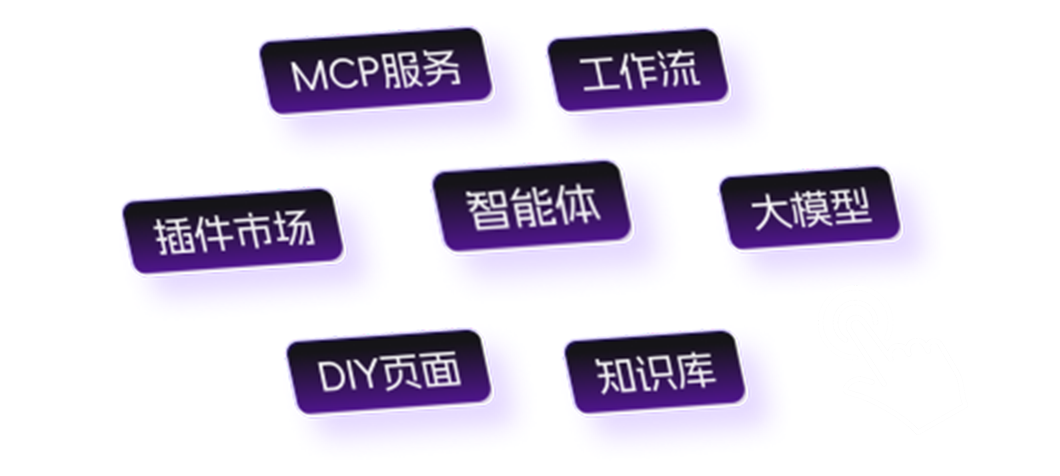 MCP服务

工作流

插件市场

智能体

大模型

DIY页面

知识库